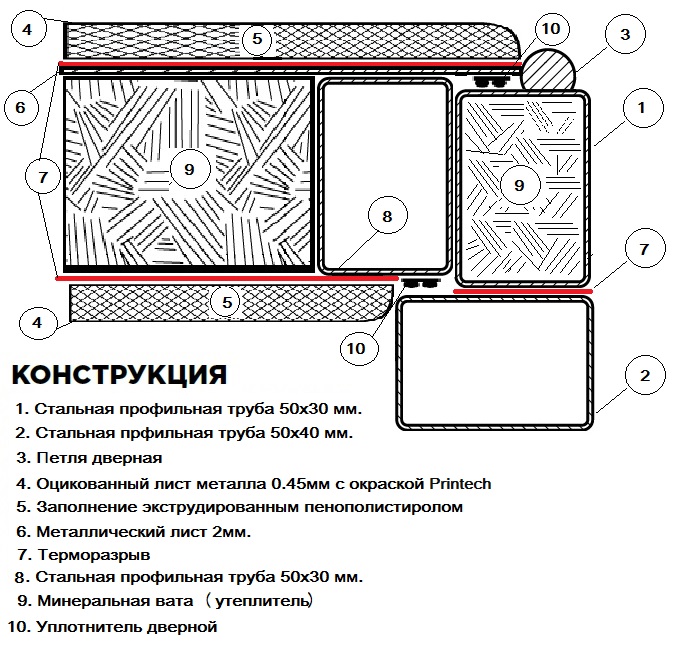 4
5
10
3
6
1
7
9
9
8
7
5
4
10
2

КОНСТРУКЦИЯ

1. Стальная профильная труба 50х30 мм.
2. Стальная прфильная труба 50х40 мм.
3. Петля дверная
4. Оцикованный лист металла 0.45мм с окраской Printech
5. Заполнение экструдированным пенополистиролом
6. Металлический лист 2мм.
7. Терморазрыв
8. Стальная профильная труба 50х30 мм.
9. Минеральная вата ( утеплитель)
10. Уплотнитель дверной